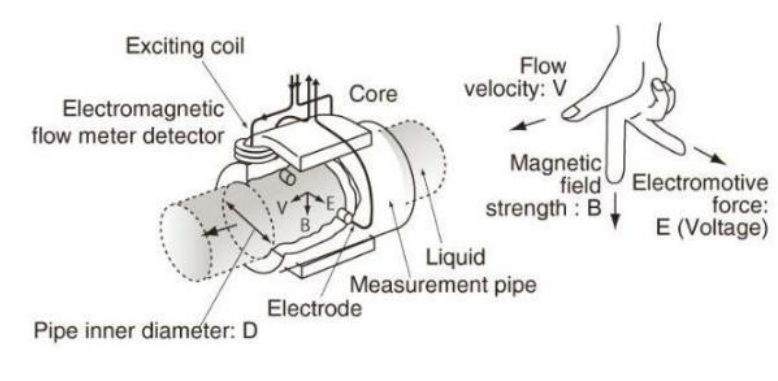 Exciting coil

Electromagnetic flow meter detector

Core

V

E

B

Liquid

Measurement pipe

Electrode

Pipe inner diameter: D

Flow velocity: V

Magnetic field strength : B

Electromotive force: E (Voltage)